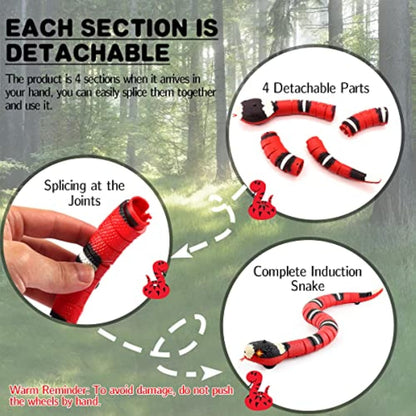 EACH SECTION IS DETACHABLE

The product is 4 sections when it arrives in your hand, you can easily splice them together and use it.

4 Detachable Parts

Splicing at the Joints

Complete Induction Snake

Warm Reminder: To avoid damage, do not push the wheels by hand.